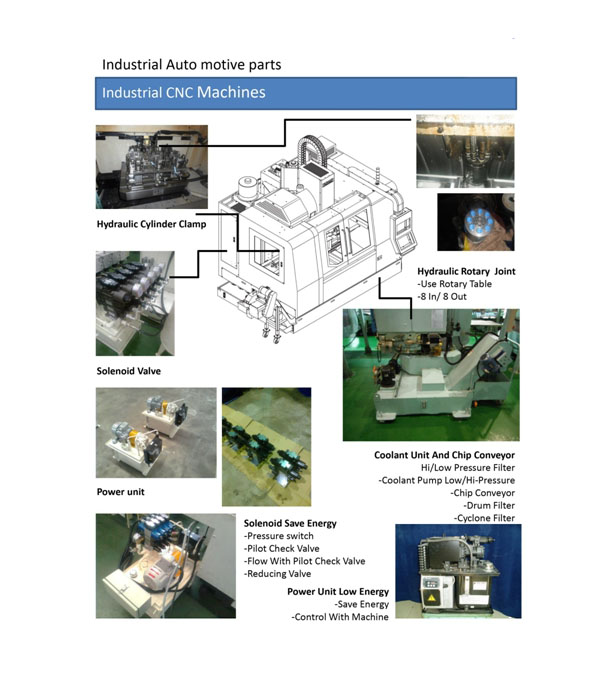 Industrial Auto motive parts

Industrial CNC Machines

Hydraulic Cylinder Clamp

Hydraulic Rotary Joint
-Use Rotary Table
-8 In/ 8 Out

Solenoid Valve

Coolant Unit And Chip Conveyor
Hi/Low Pressure Filter
-Coolant Pump Low/Hi-Pressure
-Chip Conveyor
-Drum Filter
-Cyclone Filter

Power unit

Solenoid Save Energy
-Pressure switch
-Pilot Check Valve
-Flow With Pilot Check Valve
-Reducing Valve

Power Unit Low Energy
-Save Energy
-Control With Machine